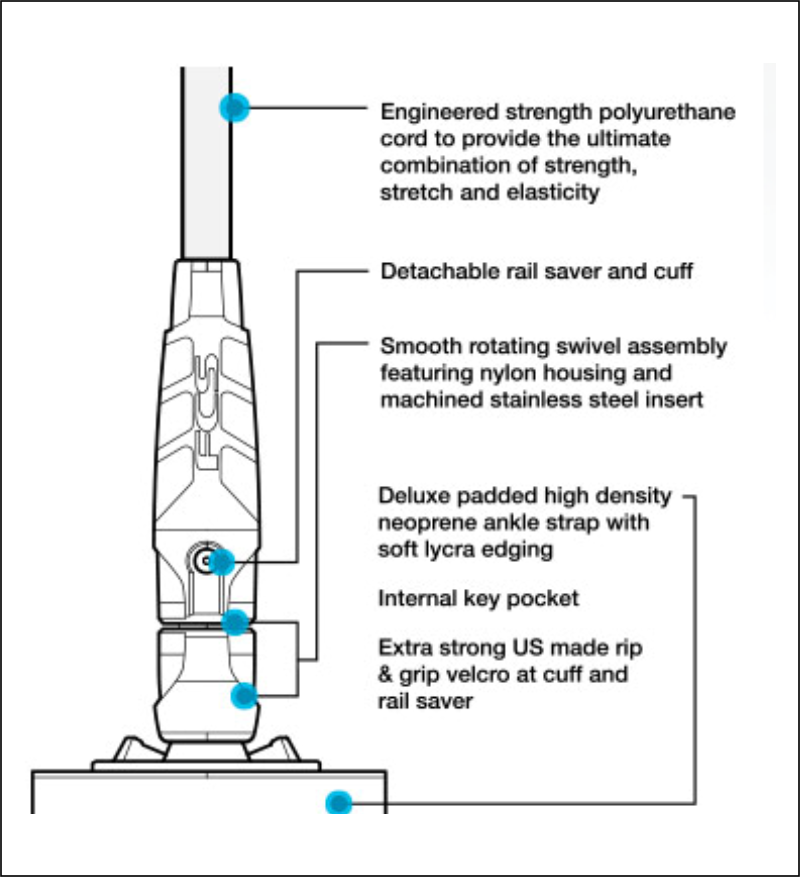 Engineered strength polyurethane cord to provide the ultimate combination of strength, stretch and elasticity

Detachable rail saver and cuff

Smooth rotating swivel assembly featuring nylon housing and machined stainless steel insert

Deluxe padded high density neoprene ankle strap with soft lycra edging

Internal key pocket

Extra strong US made rip & grip velcro at cuff and rail saver

FCS